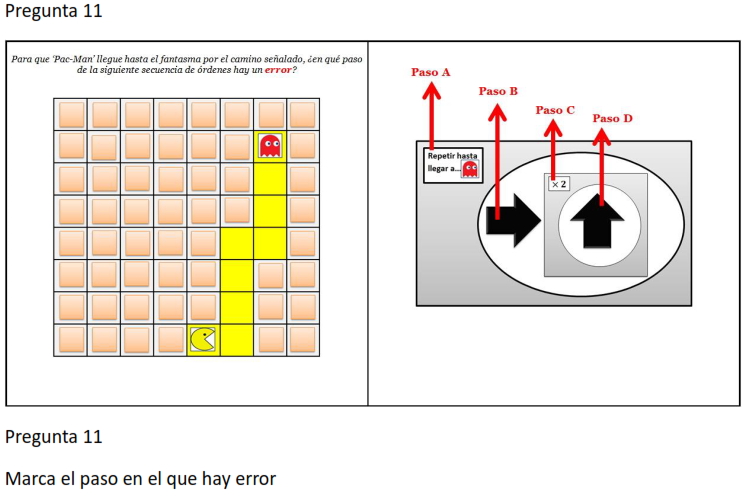 Pregunta 11

Para que 'Pac-Man' llegue hasta el fantasma por el camino señalado, ¿en qué paso de la siguiente secuencia de órdenes hay un error?

Paso A

Paso B

Paso C

Paso D

Repetir hasta llegar a...

× 2

Pregunta 11

Marca el paso en el que hay error